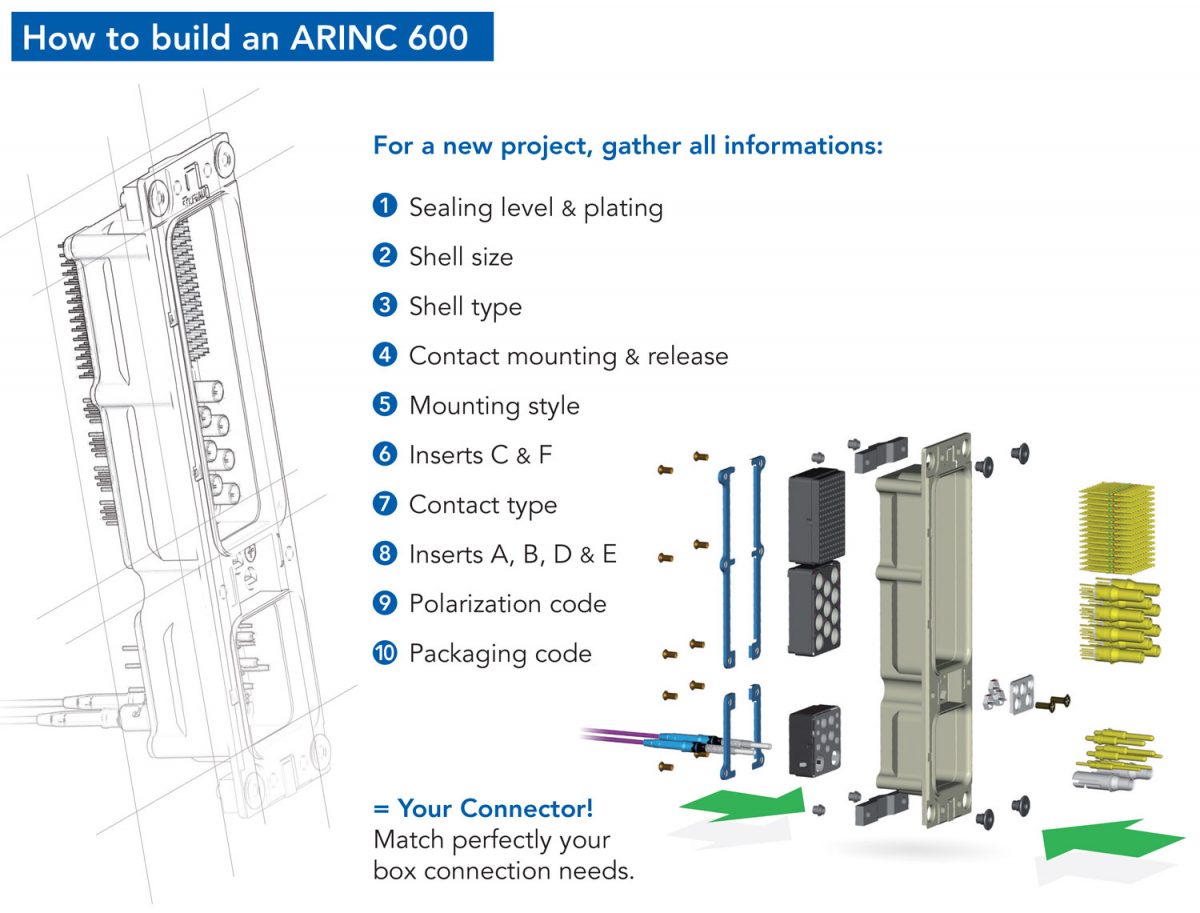 How to build an ARINC 600

For a new project, gather all informations:

1 Sealing level & plating
2 Shell size
3 Shell type
4 Contact mounting & release
5 Mounting style
6 Inserts C & F
7 Contact type
8 Inserts A, B, D & E
9 Polarization code
10 Packaging code

= Your Connector!
Match perfectly your box connection needs.